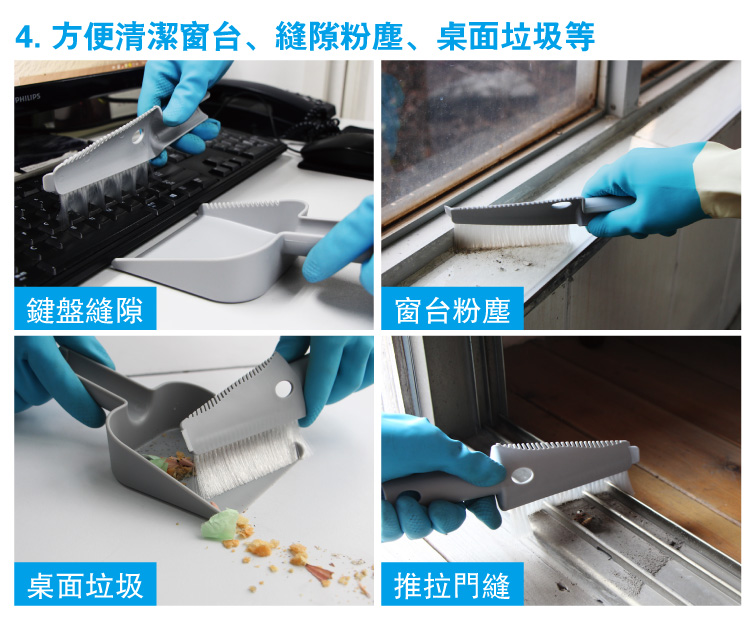 4. 方便清潔窗台、縫隙粉塵、桌面垃圾等

PHILIPS

鍵盤縫隙

窗台粉塵

桌面垃圾

推拉門縫