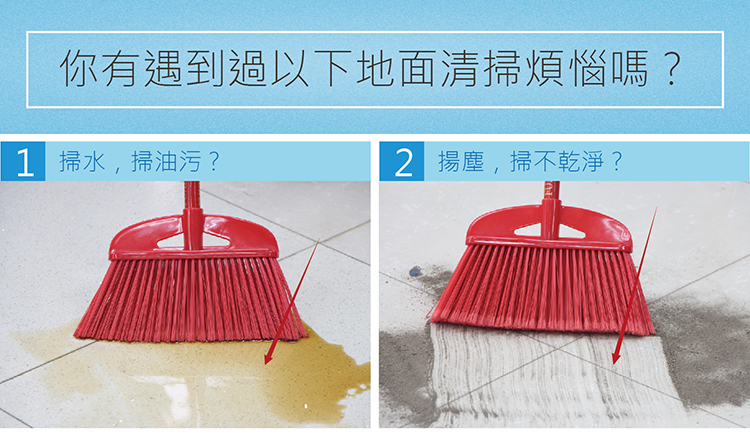 你有遇到過以下地面清掃煩惱嗎？

1 掃水，掃油污？

2 揚塵，掃不乾淨？